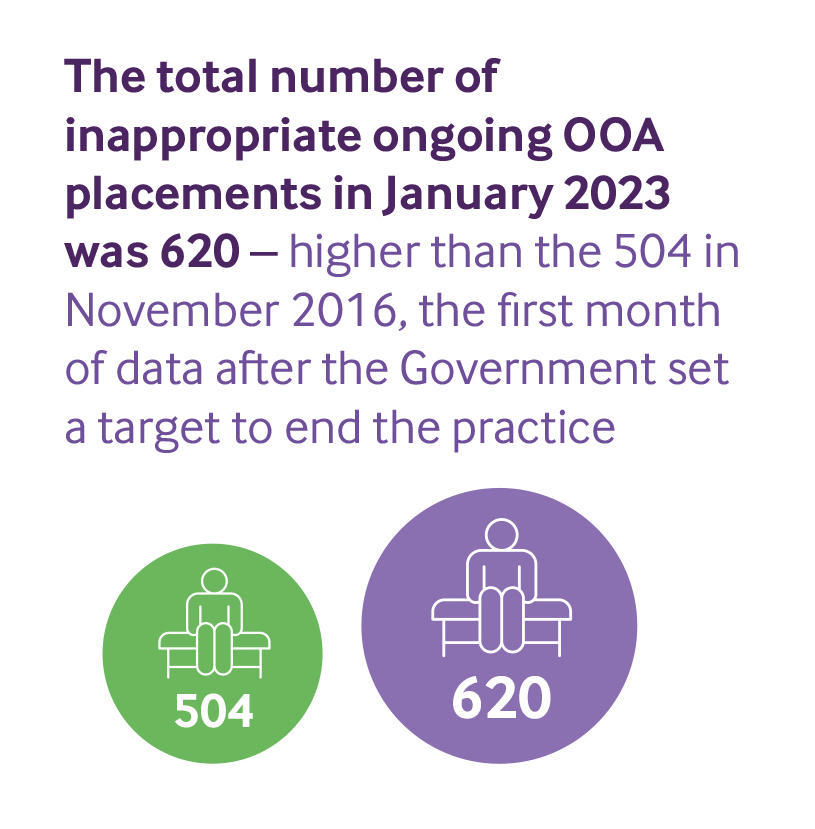 The total number of inappropriate ongoing OOA placements in January 2023 was 620 – higher than the 504 in November 2016, the first month of data after the Government set a target to end the practice

504

620