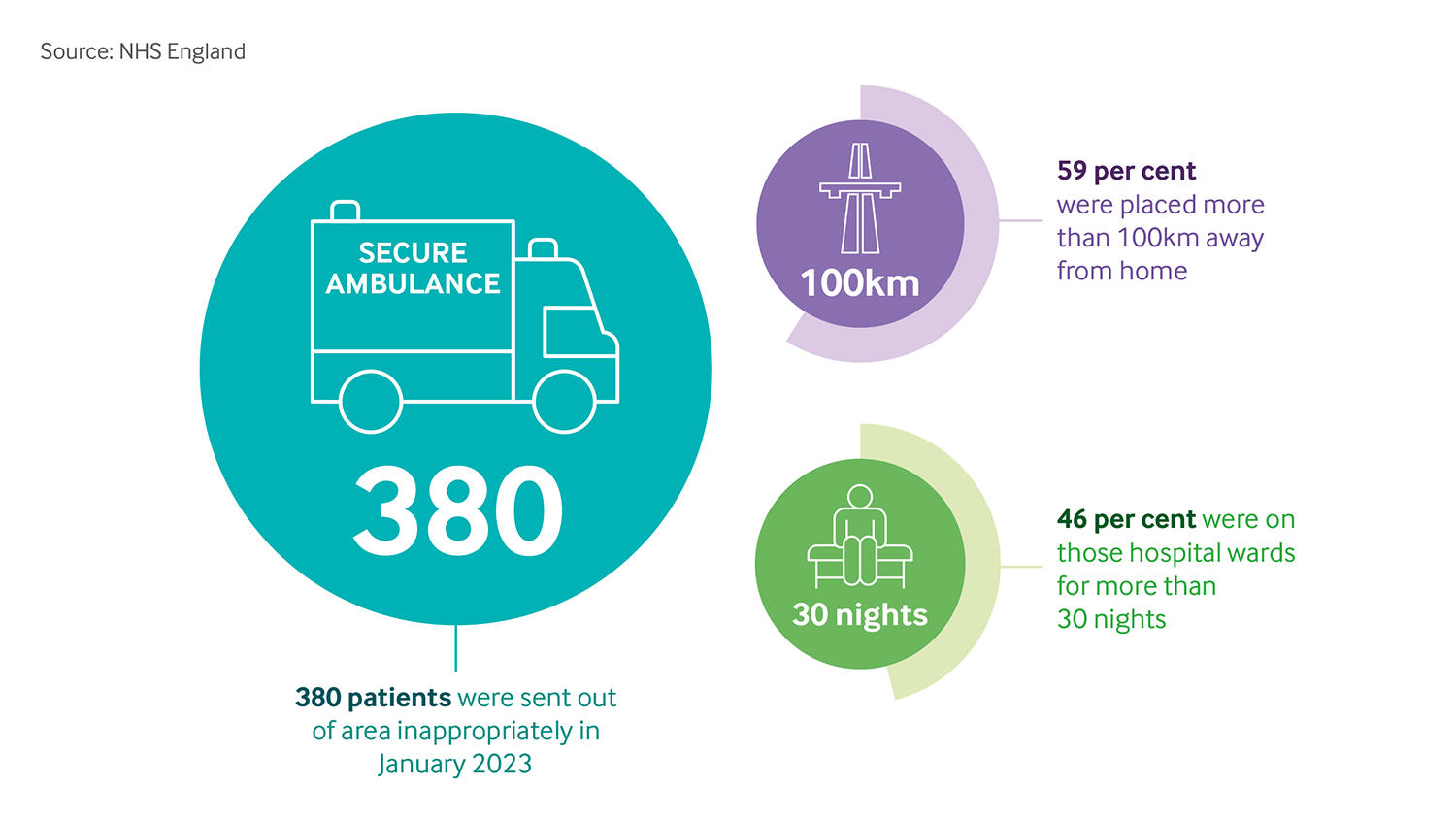 Source: NHS England

SECURE AMBULANCE

380

380 patients were sent out of area inappropriately in January 2023

100km

59 per cent were placed more than 100km away from home

30 nights

46 per cent were on those hospital wards for more than 30 nights