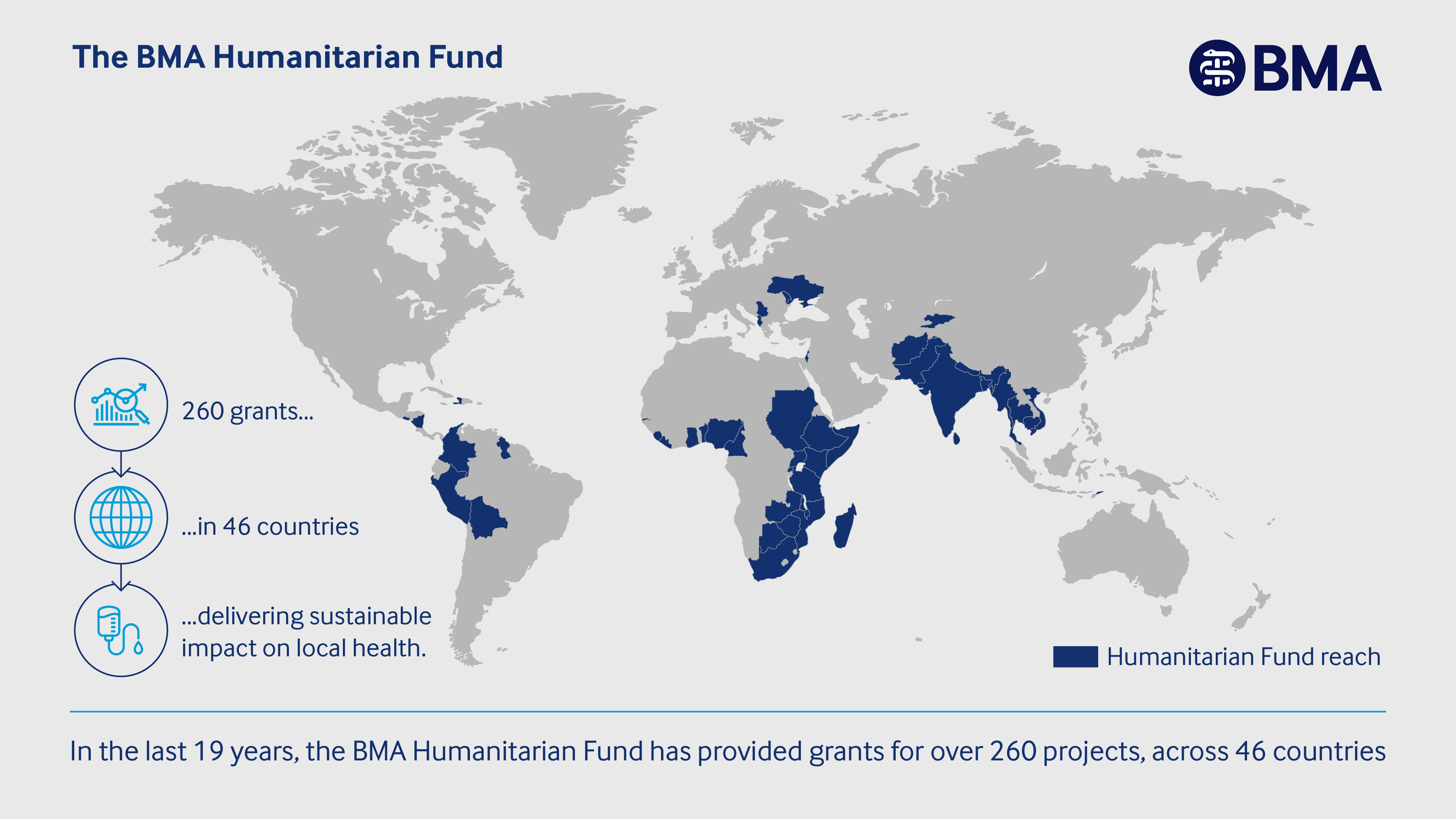 The BMA Humanitarian Fund

BMA

260 grants...

...in 46 countries

...delivering sustainable impact on local health.

Humanitarian Fund reach

In the last 19 years, the BMA Humanitarian Fund has provided grants for over 260 projects, across 46 countries